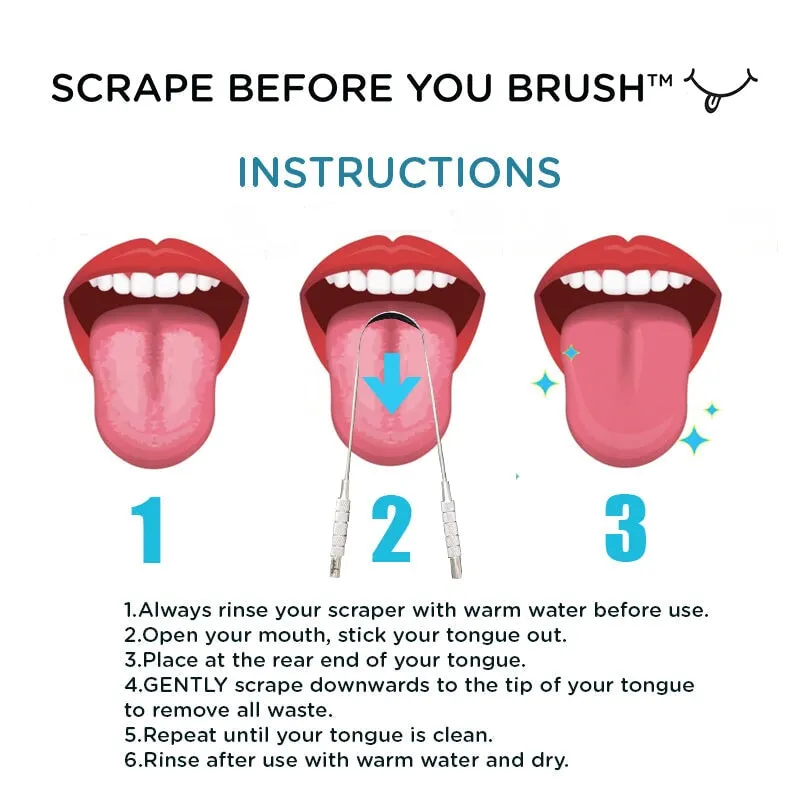 SCRAPE BEFORE YOU BRUSH™

INSTRUCTIONS

1

2

3

1.Always rinse your scraper with warm water before use.
2.Open your mouth, stick your tongue out.
3.Place at the rear end of your tongue.
4.GENTLY scrape downwards to the tip of your tongue to remove all waste.
5.Repeat until your tongue is clean.
6.Rinse after use with warm water and dry.